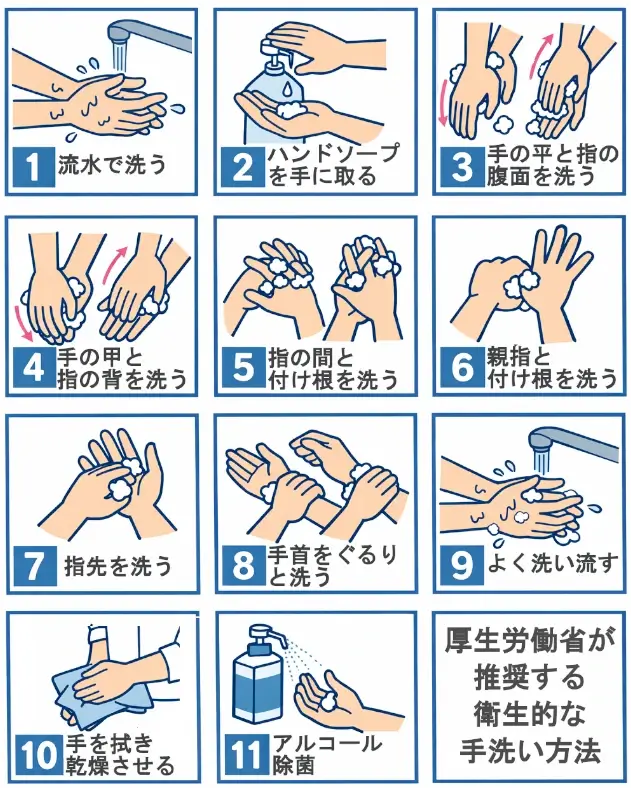 1 流水で洗う

2 ハンドソープを手に取る

3 手の平と指の腹面を洗う

4 手の甲と指の背を洗う

5 指の間と付け根を洗う

6 親指と付け根を洗う

7 指先を洗う

8 手首をぐるりと洗う

9 よく洗い流す

10 手を拭き乾燥させる

11 アルコール除菌

厚生労働省が推奨する衛生的な手洗い方法