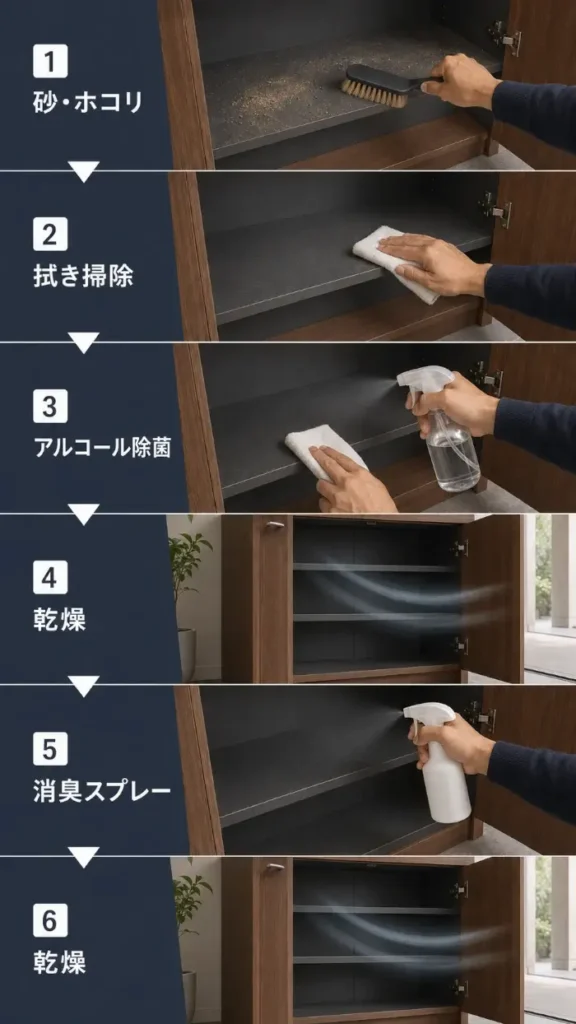 1
砂・ホコリ

2
拭き掃除

3
アルコール除菌

4
乾燥

5
消臭スプレー

6
乾燥