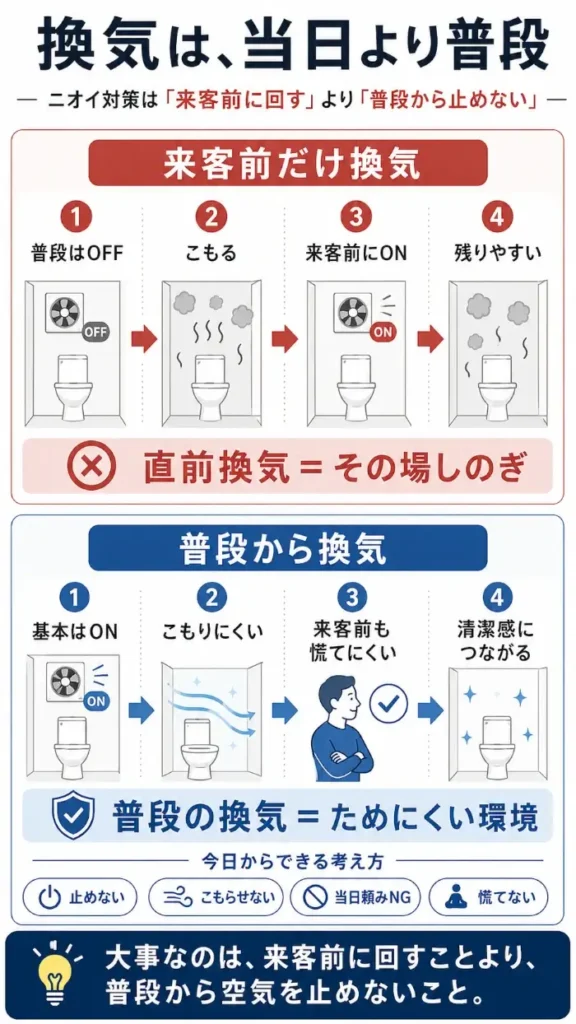 換気は、当日より普段

ニオイ対策は「来客前に回す」より「普段から止めない」

来客前だけ換気

1 普段はOFF

OFF

2 こもる

3 来客前にON

ON

4 残りやすい

直前換気 = その場しのぎ

普段から換気

1 基本はON

ON

2 こもりにくい

3 来客前も慌てにくい

4 清潔感につながる

普段の換気 = ためにくい環境

今日からできる考え方

止めない

こもらせない

当日頼みNG

慌てない

大事なのは、来客前に回すことより、普段から空気を止めないこと。